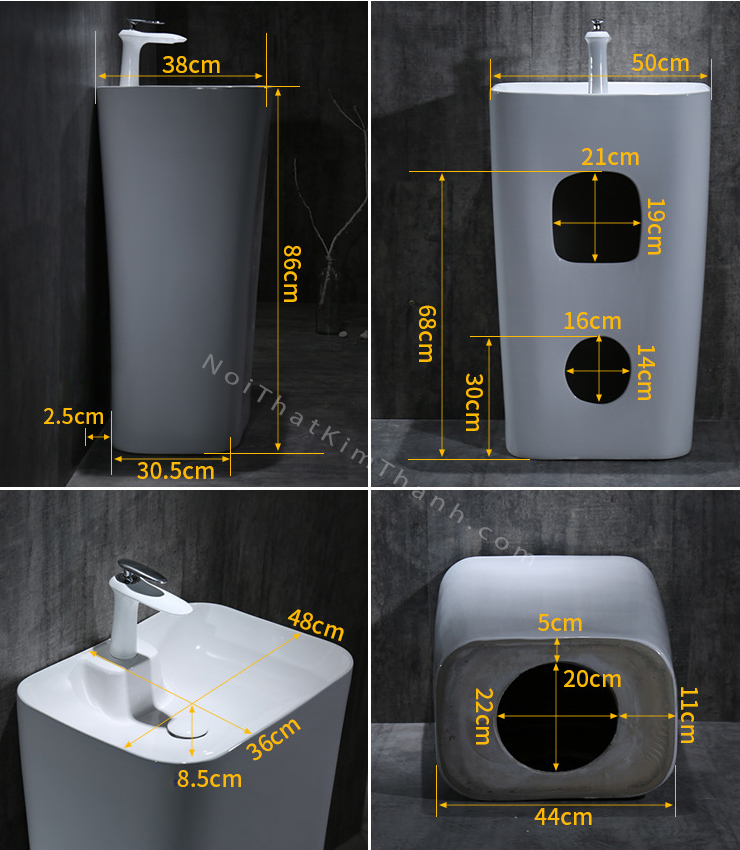 38cm
86cm
2.5cm
30.5cm

50cm
21cm
19cm
68cm
16cm
14cm
30cm

NoiThatKimThanh.com

48cm
36cm
8.5cm

5cm
20cm
22cm
11cm
44cm