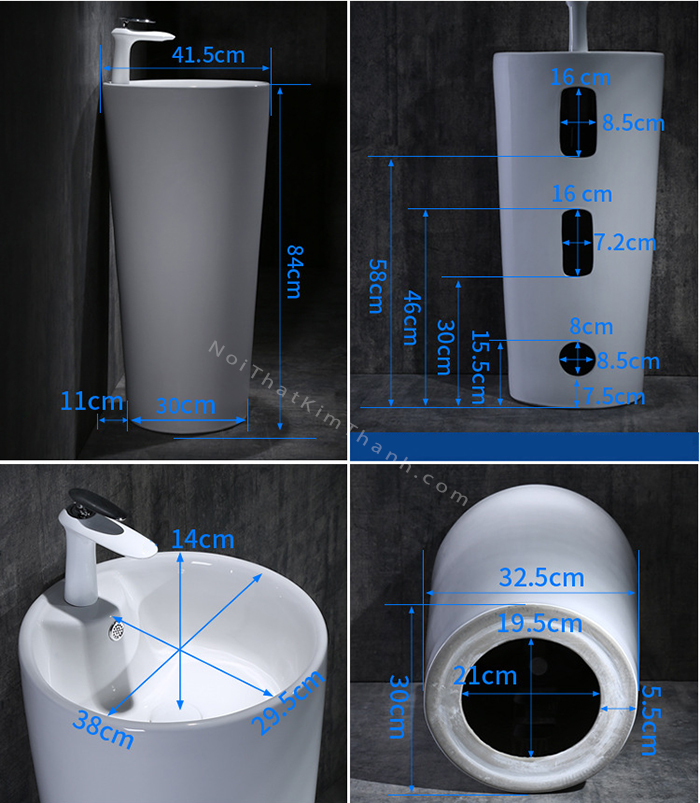 41.5cm
84cm
11cm
30cm

16 cm
8.5cm
16 cm
7.2cm
58cm
46cm
30cm
15.5cm
8cm
8.5cm
7.5cm

NoiThatKimThanh.com

14cm
38cm
29.5cm

32.5cm
19.5cm
21cm
30cm
5.5cm