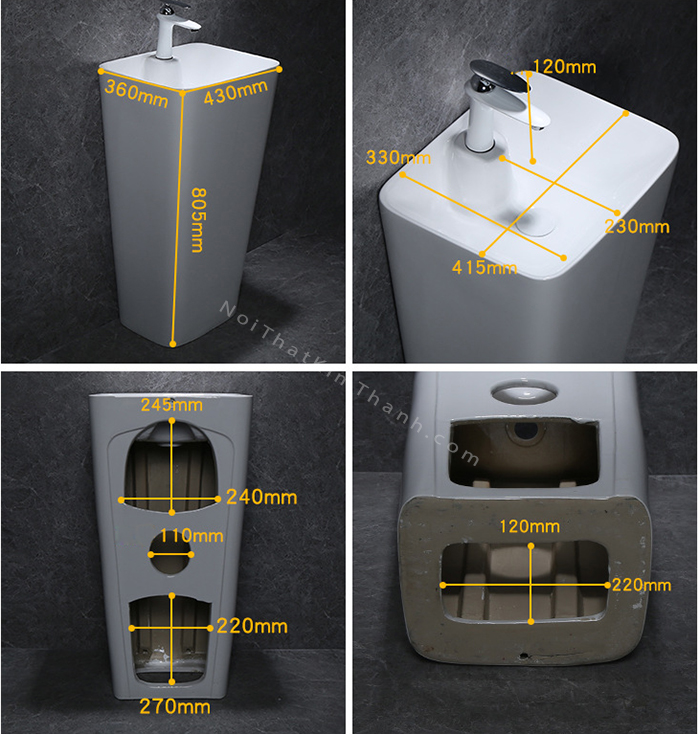 360mm
430mm
805mm

120mm
330mm
230mm
415mm

NoiThatKimThanh.com

245mm
240mm
110mm
220mm
270mm

120mm
220mm