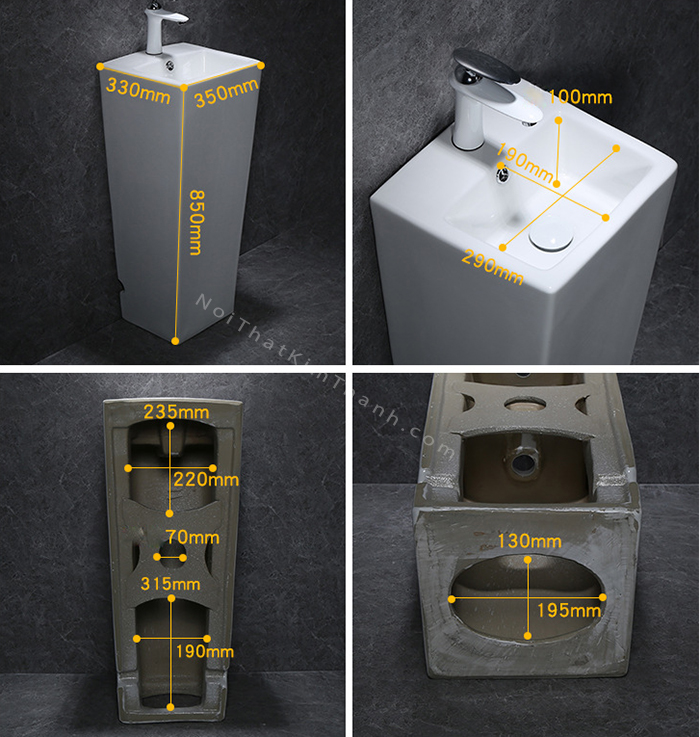 330mm
350mm
850mm

100mm
190mm
290mm

NoiThatKimThanh.com

235mm
220mm
70mm
315mm
190mm

130mm
195mm